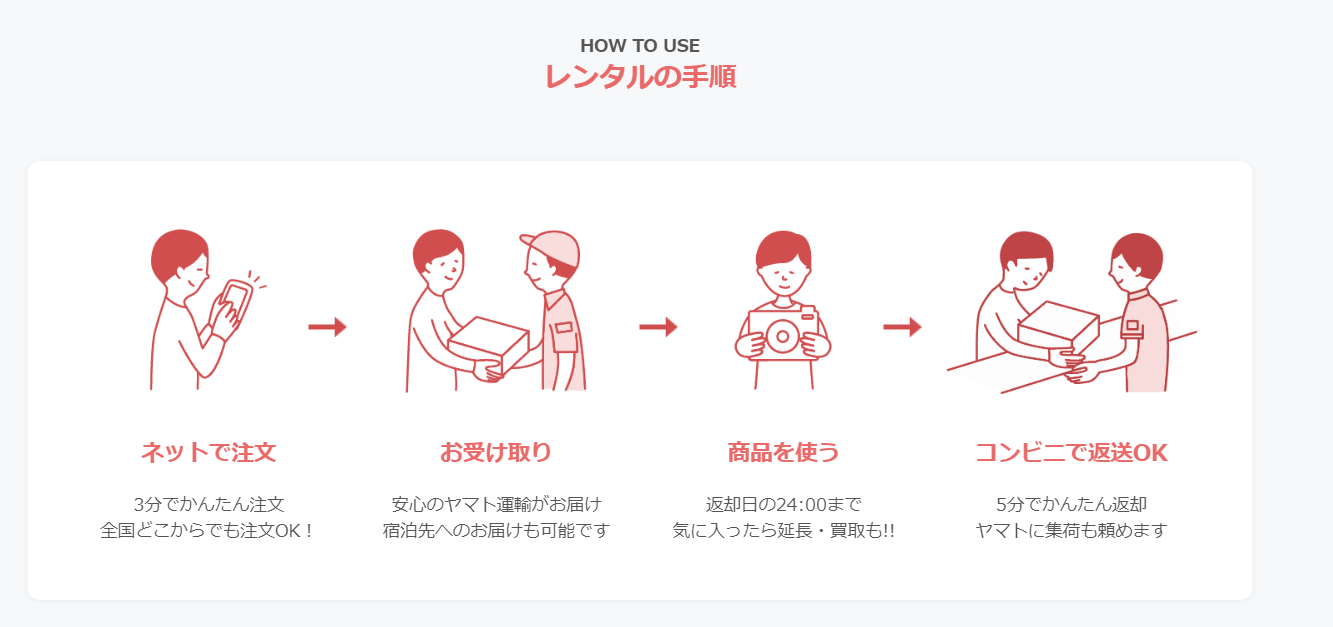 HOW TO USE
レンタルの手順

ネットで注文

3分でかんたん注文
全国どこからでも注文OK！

お受け取り

安心のヤマト運輸がお届け
宿泊先へのお届けも可能です

商品を使う

返却日の24:00まで
気に入ったら延長・買取も!!

コンビニで返送OK

5分でかんたん返却
ヤマトに集荷も頼めます